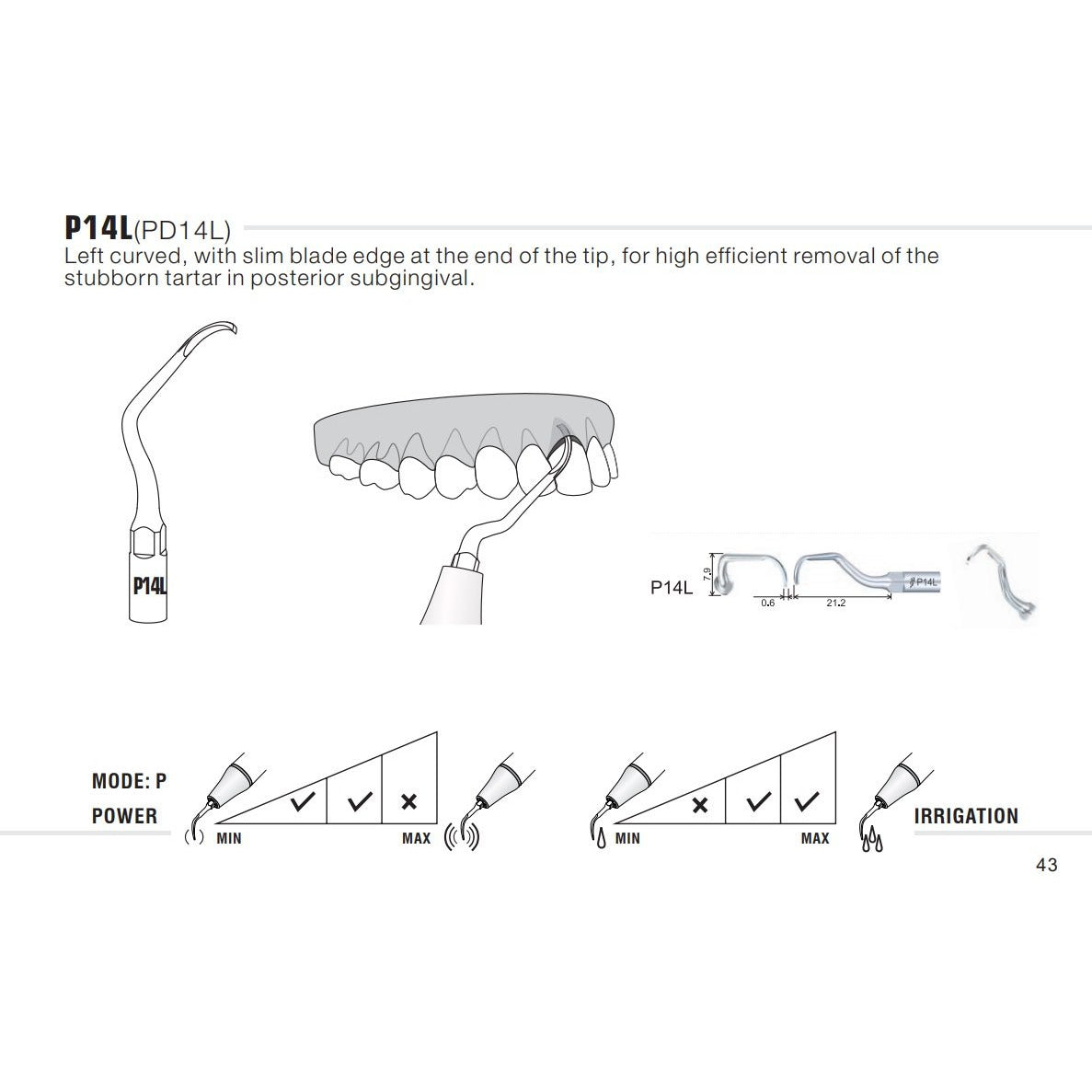 P14L(PD14L)
Left curved, with slim blade edge at the end of the tip, for high efficient removal of the stubborn tartar in posterior subgingival.

P14L

P14L
7.9
0.6
21.2
P14L

MODE: P
POWER
MIN
MAX

MIN
MAX
IRRIGATION

43